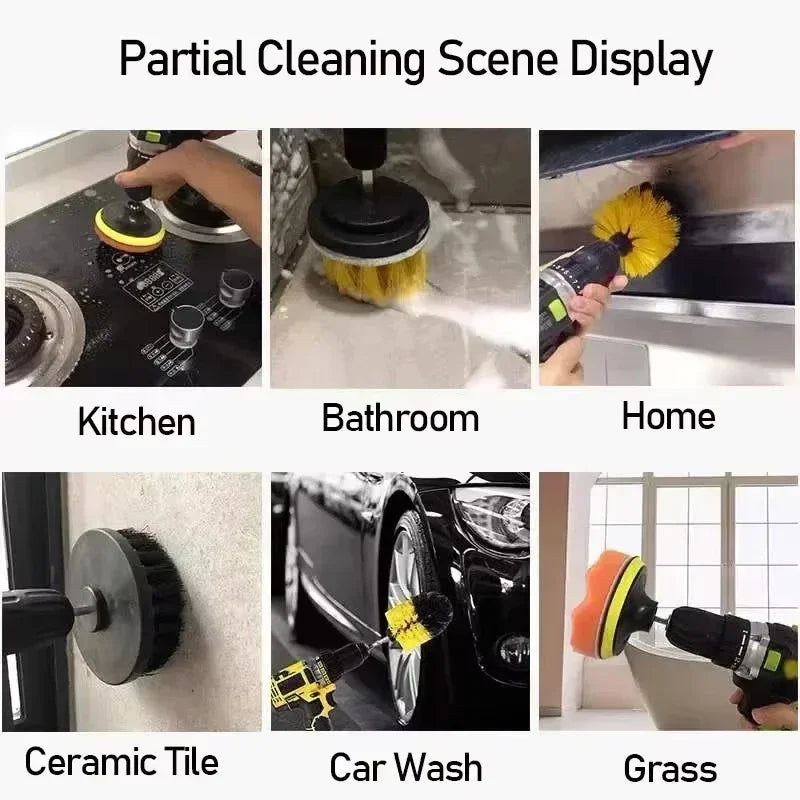 Partial Cleaning Scene Display

Kitchen

Bathroom

Home

Ceramic Tile

Car Wash

Grass